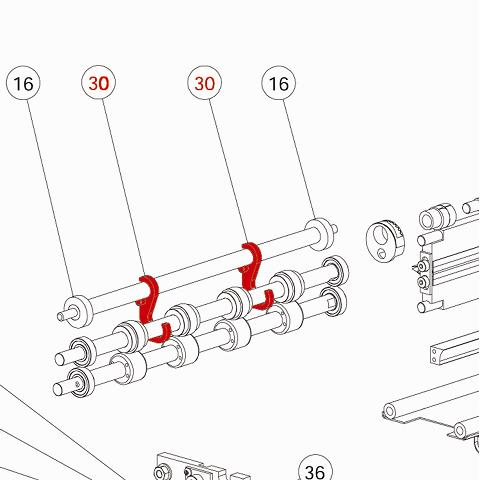 16
30
30
16
36